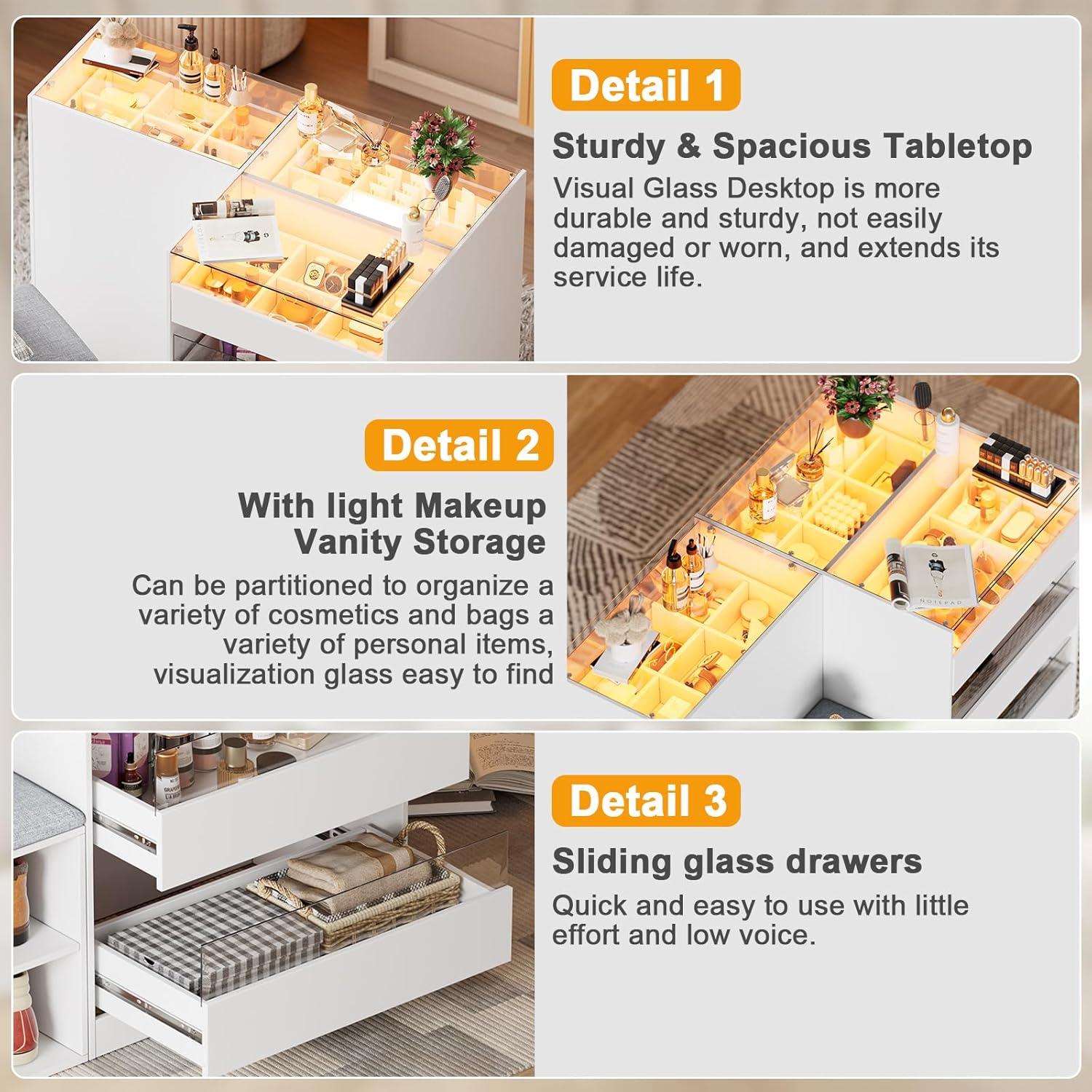 Detail 1

Sturdy & Spacious Tabletop

Visual Glass Desktop is more durable and sturdy, not easily damaged or worn, and extends its service life.

Detail 2

With light Makeup Vanity Storage

Can be partitioned to organize a variety of cosmetics and bags a variety of personal items, visualization glass easy to find

NOTEPAD

Detail 3

Sliding glass drawers

Quick and easy to use with little effort and low voice.