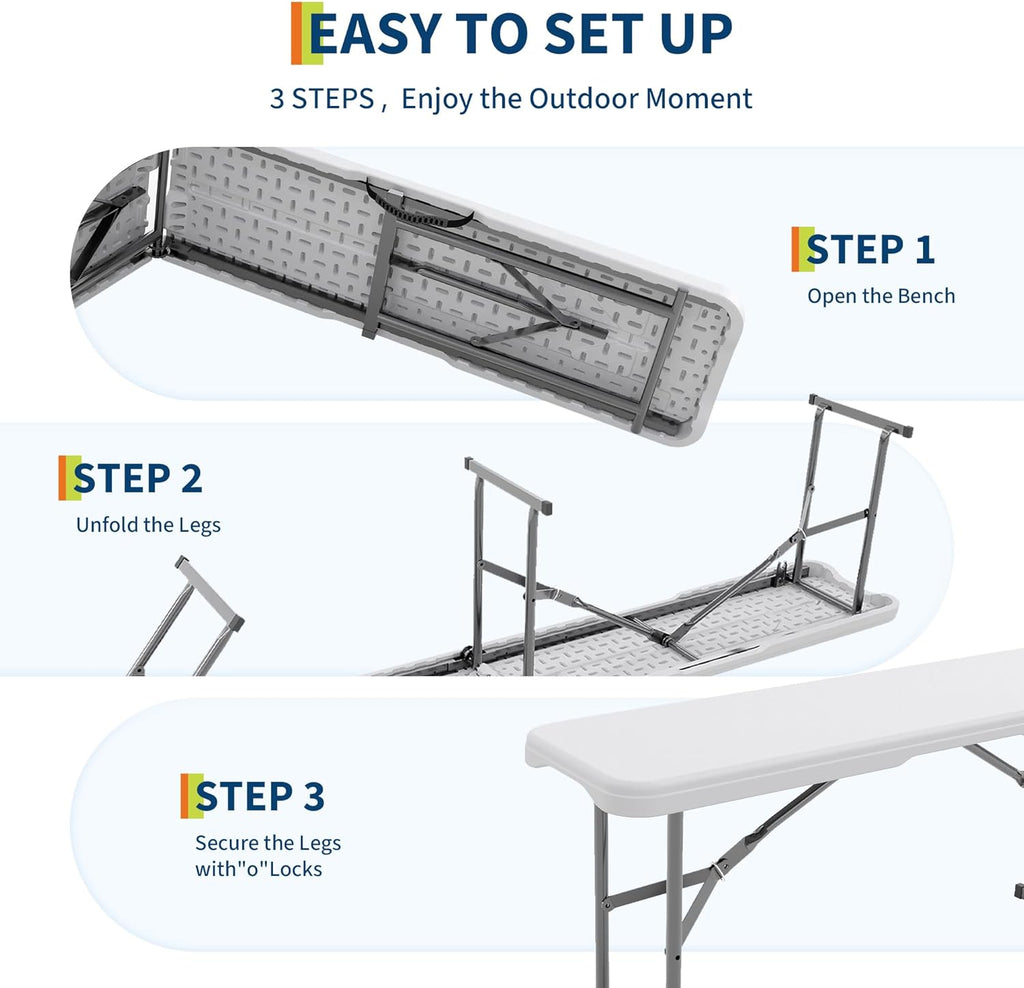 EASY TO SET UP

3 STEPS , Enjoy the Outdoor Moment

STEP 1
Open the Bench

STEP 2
Unfold the Legs

STEP 3
Secure the Legs with"o"Locks