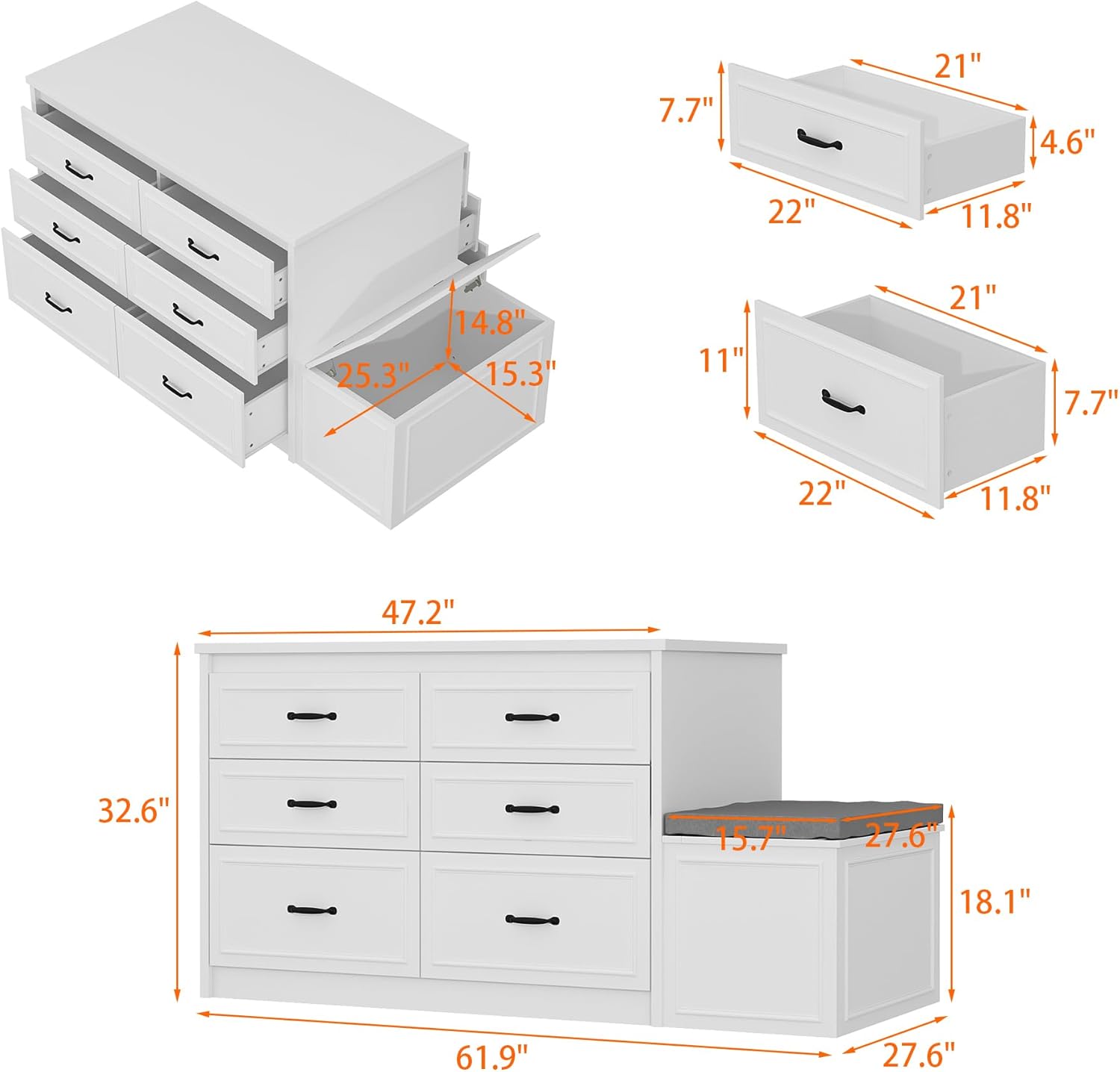 14.8"
25.3"
15.3"

21"
7.7"
4.6"
22"
11.8"

21"
11"
7.7"
22"
11.8"

47.2"
32.6"
15.7"
27.6"
18.1"
61.9"
27.6"