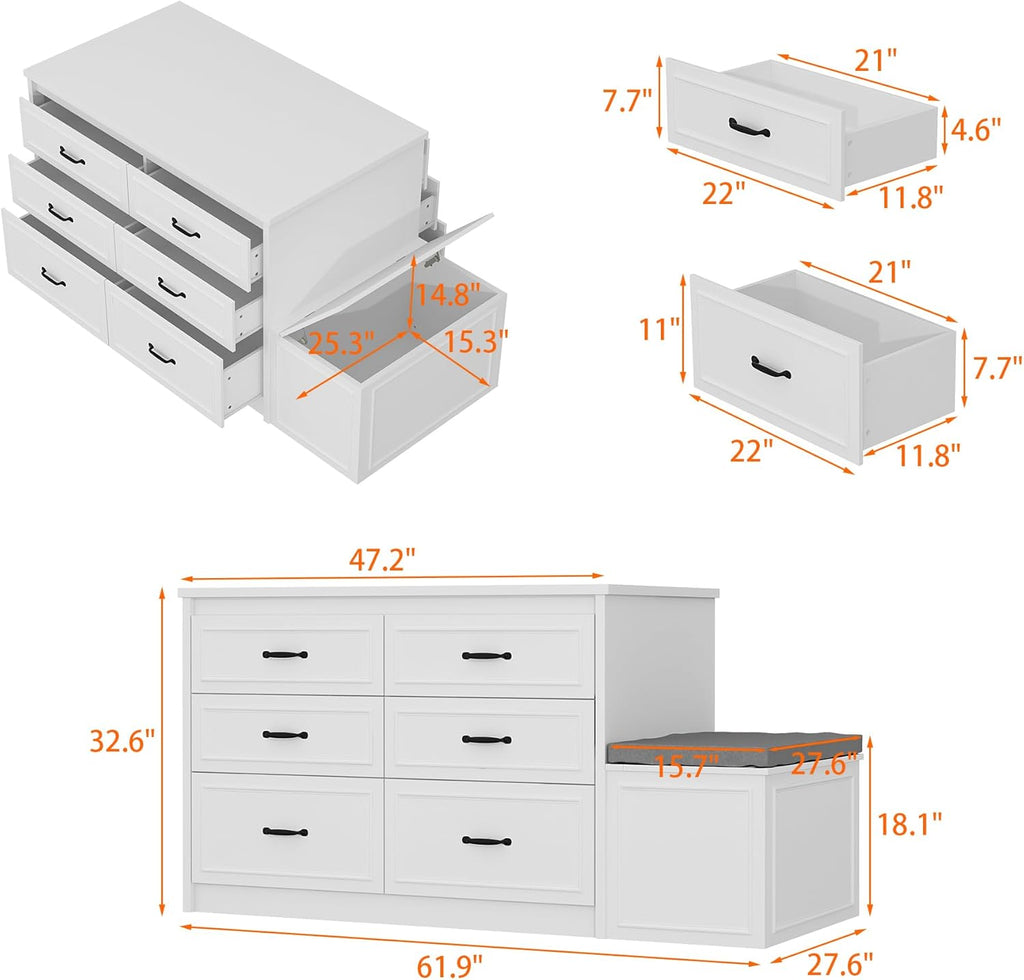 14.8"
25.3"
15.3"

21"
7.7"
4.6"
22"
11.8"

21"
11"
7.7"
22"
11.8"

47.2"
32.6"
15.7"
27.6"
18.1"
61.9"
27.6"